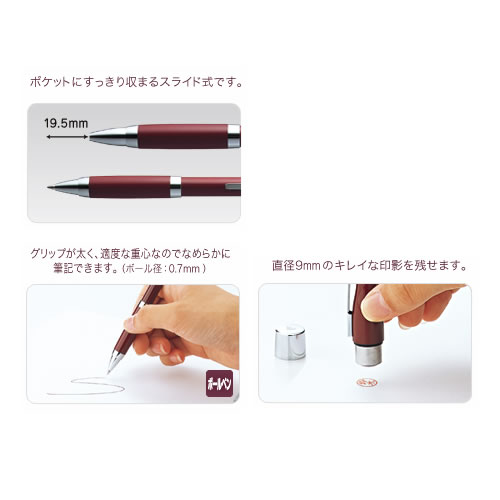 ポケットにすっきり収まるスライド式です。

19.5mm

グリップが太く、適度な重心なのでなめらかに筆記できます。(ボール径：0.7mm)

ボールペン

直径9mmのキレイな印影を残せます。